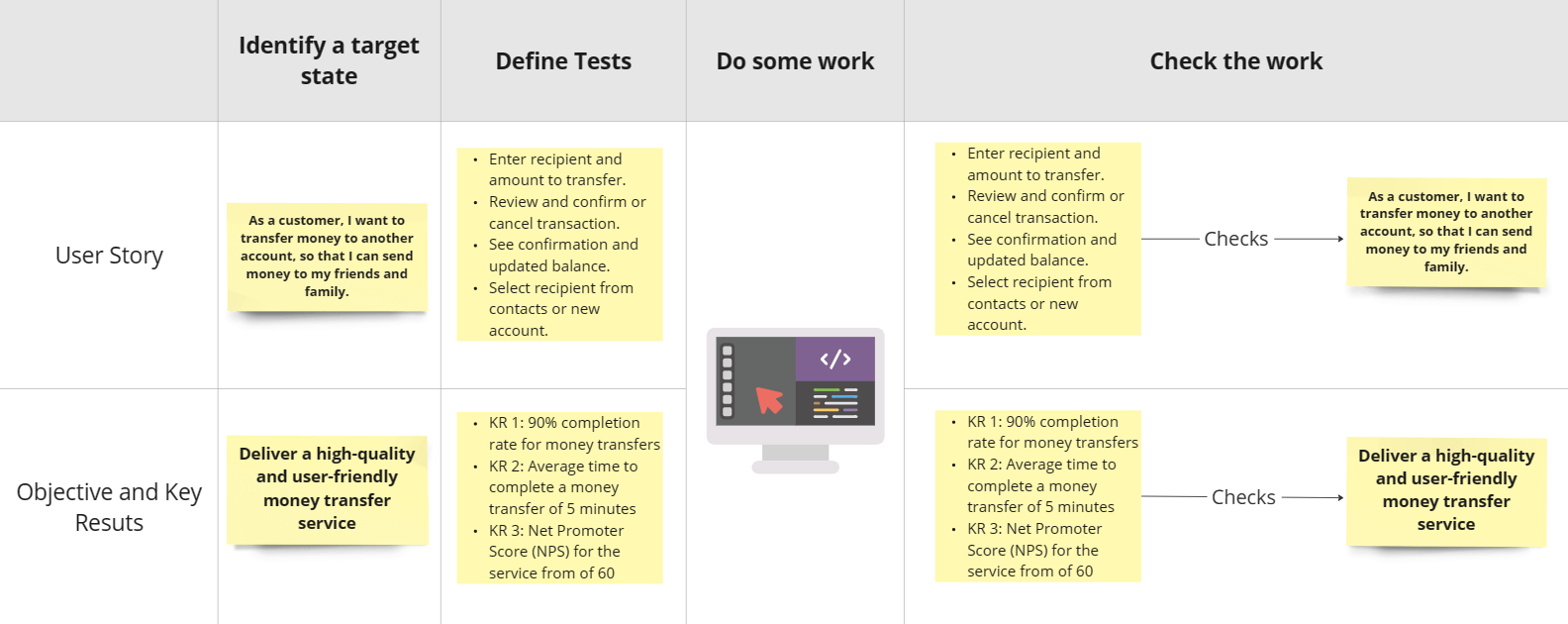 | | Identify a target state | Define Tests | Do some work | Check the work |
|---|---|---|---|---|
| User Story | As a customer, I want to transfer money to another account, so that I can send money to my friends and family. | • Enter recipient and amount to transfer. • Review and confirm or cancel transaction. • See confirmation and updated balance. • Select recipient from contacts or new account. | </> | • Enter recipient and amount to transfer. • Review and confirm or cancel transaction. • See confirmation and updated balance. • Select recipient from contacts or new account. Checks As a customer, I want to transfer money to another account, so that I can send money to my friends and family. |
| Objective and Key Resuts | Deliver a high-quality and user-friendly money transfer service | • KR 1: 90% completion rate for money transfers • KR 2: Average time to complete a money transfer of 5 minutes • KR 3: Net Promoter Score (NPS) for the service from of 60 | | • KR 1: 90% completion rate for money transfers • KR 2: Average time to complete a money transfer of 5 minutes • KR 3: Net Promoter Score (NPS) for the service from of 60 Checks Deliver a high-quality and user-friendly money transfer service |